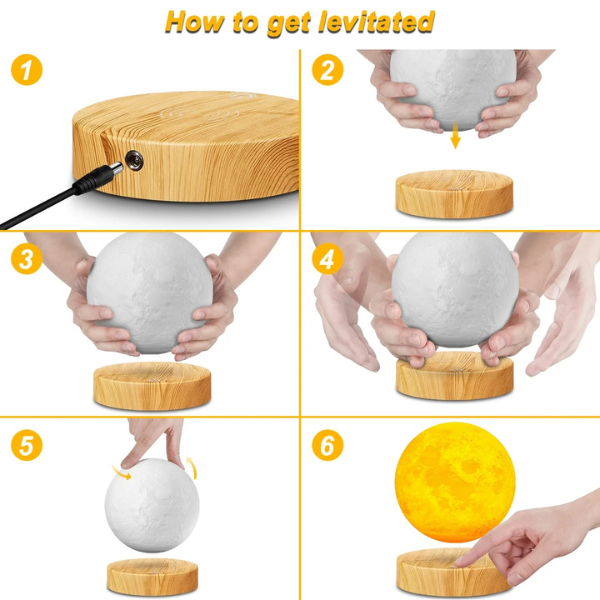 How to get levitated

1

2

3

4

5

6