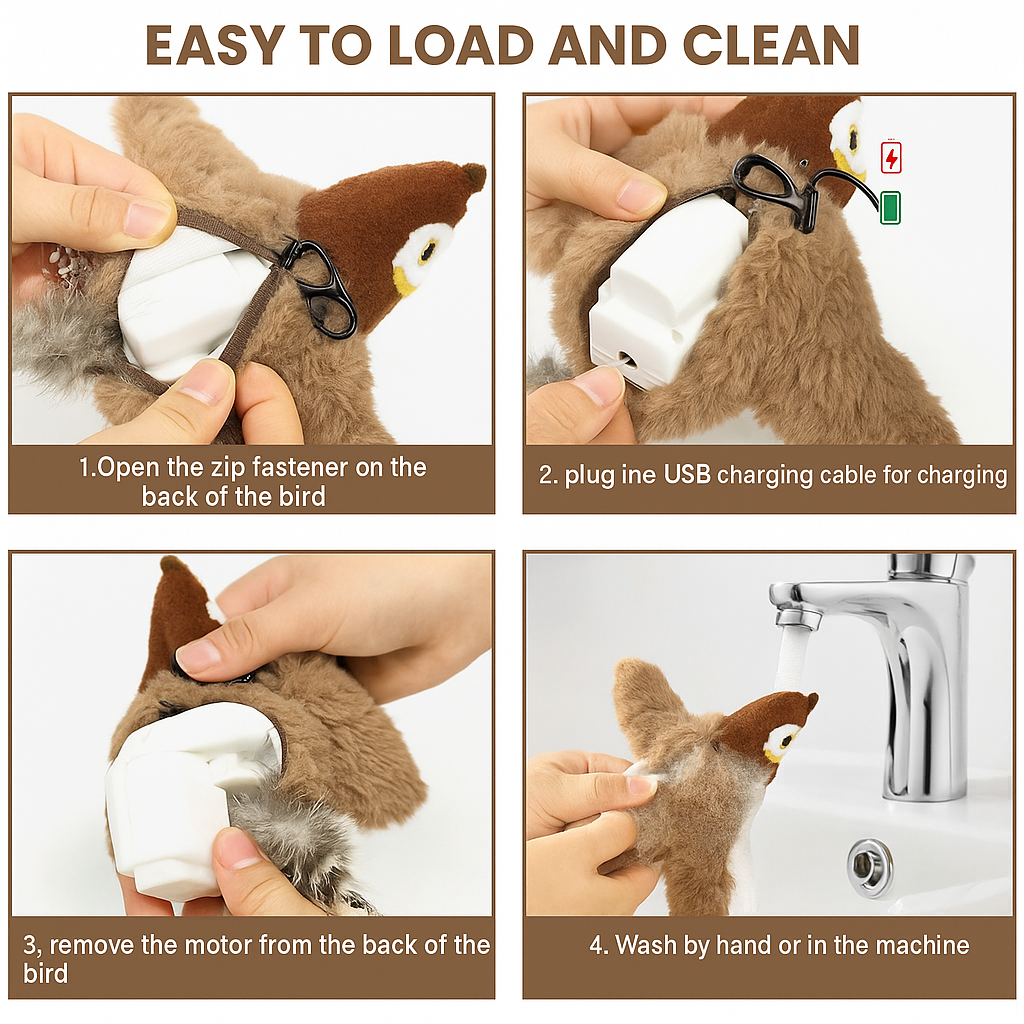 EASY TO LOAD AND CLEAN

1.Open the zip fastener on the back of the bird

2. plug ine USB charging cable for charging

3, remove the motor from the back of the bird

4. Wash by hand or in the machine